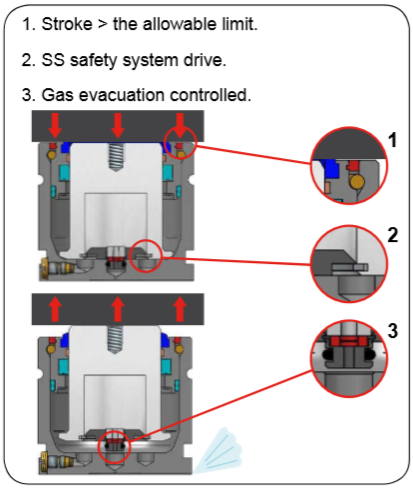 1. Stroke > the allowable limit.

2. SS safety system drive.

3. Gas evacuation controlled.

1

2

3