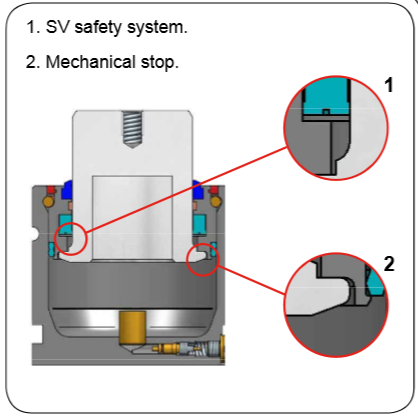 1. SV safety system.

2. Mechanical stop.

1

2